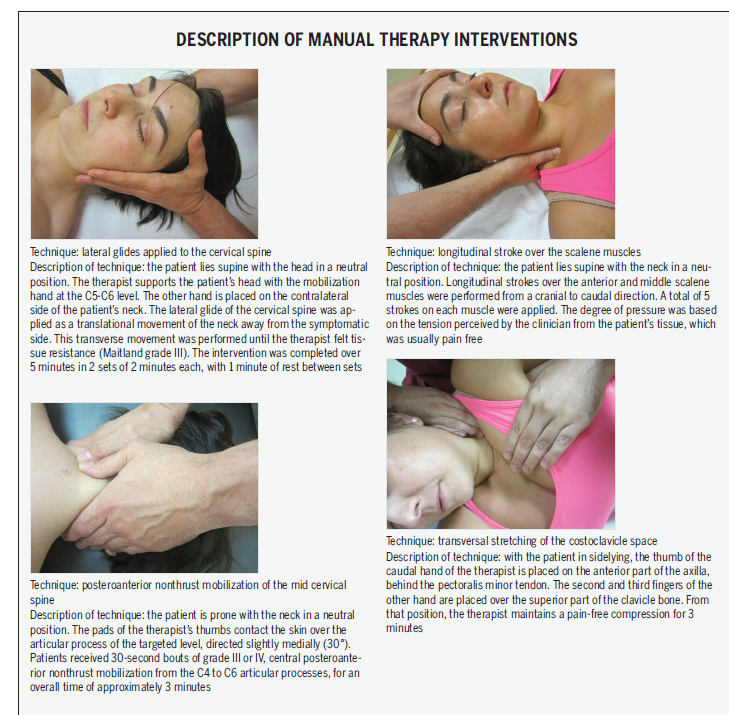 DESCRIPTION OF MANUAL THERAPY INTERVENTIONS

Technique: lateral glides applied to the cervical spine
Description of technique: the patient lies supine with the head in a neutral position. The therapist supports the patient's head with the mobilization hand at the C5-C6 level. The other hand is placed on the contralateral side of the patient's neck. The lateral glide of the cervical spine was applied as a translational movement of the neck away from the symptomatic side. This transverse movement was performed until the therapist felt tissue resistance (Maitland grade III). The intervention was completed over 5 minutes in 2 sets of 2 minutes each, with 1 minute of rest between sets

Technique: posteroanterior nonthrust mobilization of the mid cervical spine
Description of technique: the patient is prone with the neck in a neutral position. The pads of the therapist's thumbs contact the skin over the articular process of the targeted level, directed slightly medially (30°). Patients received 30-second bouts of grade III or IV, central posteroanterior nonthrust mobilization from the C4 to C6 articular processes, for an overall time of approximately 3 minutes

Technique: longitudinal stroke over the scalene muscles
Description of technique: the patient lies supine with the neck in a neutral position. Longitudinal strokes over the anterior and middle scalene muscles were performed from a cranial to caudal direction. A total of 5 strokes on each muscle were applied. The degree of pressure was based on the tension perceived by the clinician from the patient's tissue, which was usually pain free

Technique: transversal stretching of the costoclavicle space
Description of technique: with the patient in sidelying, the thumb of the caudal hand of the therapist is placed on the anterior part of the axilla, behind the pectoralis minor tendon. The second and third fingers of the other hand are placed over the superior part of the clavicle bone. From that position, the therapist maintains a pain-free compression for 3 minutes